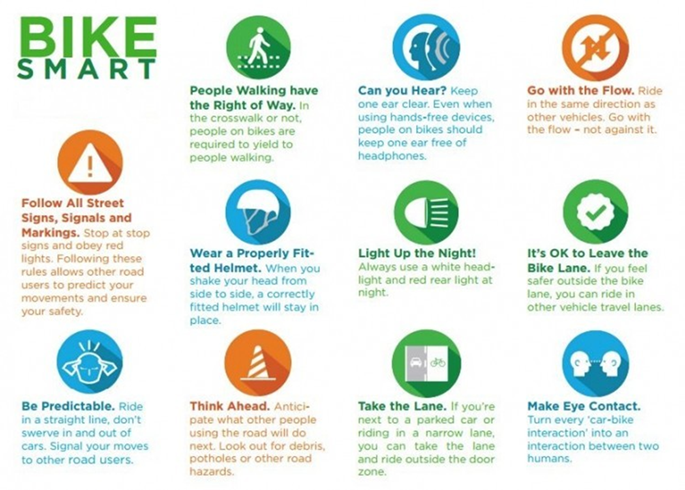 BIKE
SMART

People Walking have the Right of Way. In the crosswalk or not, people on bikes are required to yield to people walking.

Can you Hear? Keep one ear clear. Even when using hands-free devices, people on bikes should keep one ear free of headphones.

Go with the Flow. Ride in the same direction as other vehicles. Go with the flow – not against it.

Follow All Street Signs, Signals and Markings. Stop at stop signs and obey red lights. Following these rules allows other road users to predict your movements and ensure your safety.

Wear a Properly Fitted Helmet. When you shake your head from side to side, a correctly fitted helmet will stay in place.

Light Up the Night! Always use a white headlight and red rear light at night.

It's OK to Leave the Bike Lane. If you feel safer outside the bike lane, you can ride in other vehicle travel lanes.

Be Predictable. Ride in a straight line, don't swerve in and out of cars. Signal your moves to other road users.

Think Ahead. Anticipate what other people using the road will do next. Look out for debris, potholes or other road hazards.

Take the Lane. If you're next to a parked car or riding in a narrow lane, you can take the lane and ride outside the door zone.

Make Eye Contact. Turn every 'car-bike interaction' into an interaction between two humans.